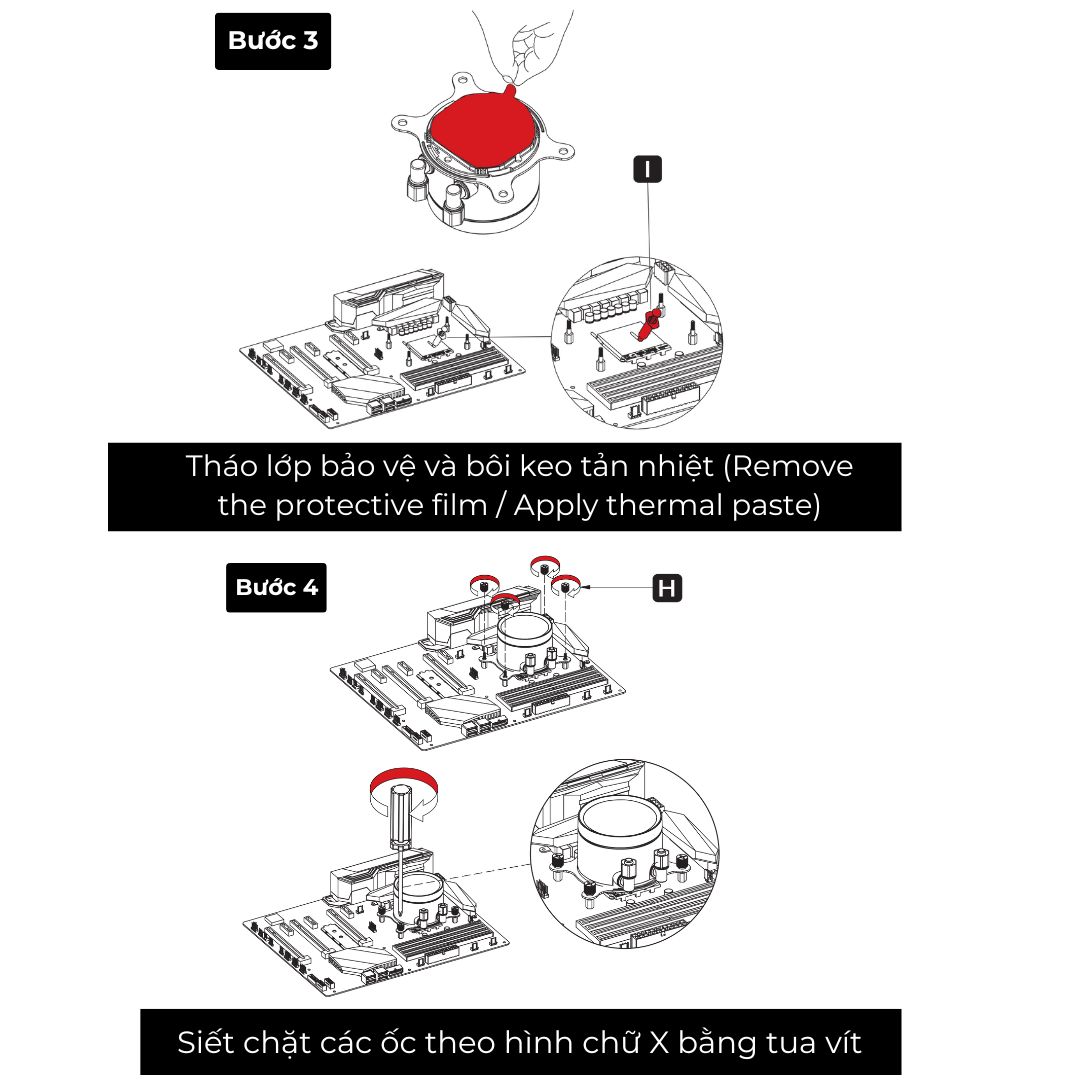 Bước 3

I

Tháo lớp bảo vệ và bôi keo tản nhiệt (Remove the protective film / Apply thermal paste)

Bước 4

H

Siết chặt các ốc theo hình chữ X bằng tua vít