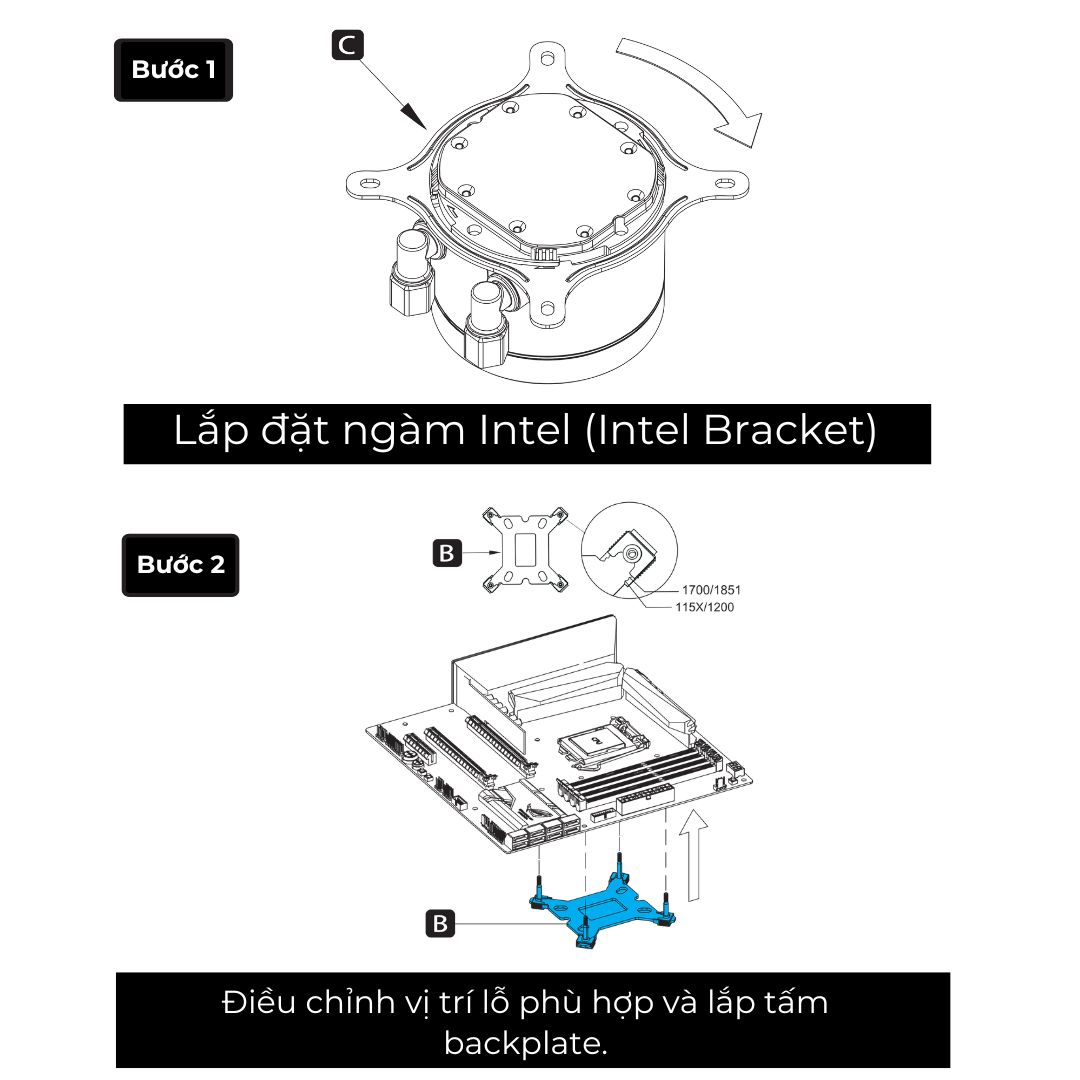 Bước 1

C

Lắp đặt ngàm Intel (Intel Bracket)

Bước 2

B

1700/1851
115X/1200

B

Điều chỉnh vị trí lỗ phù hợp và lắp tấm backplate.