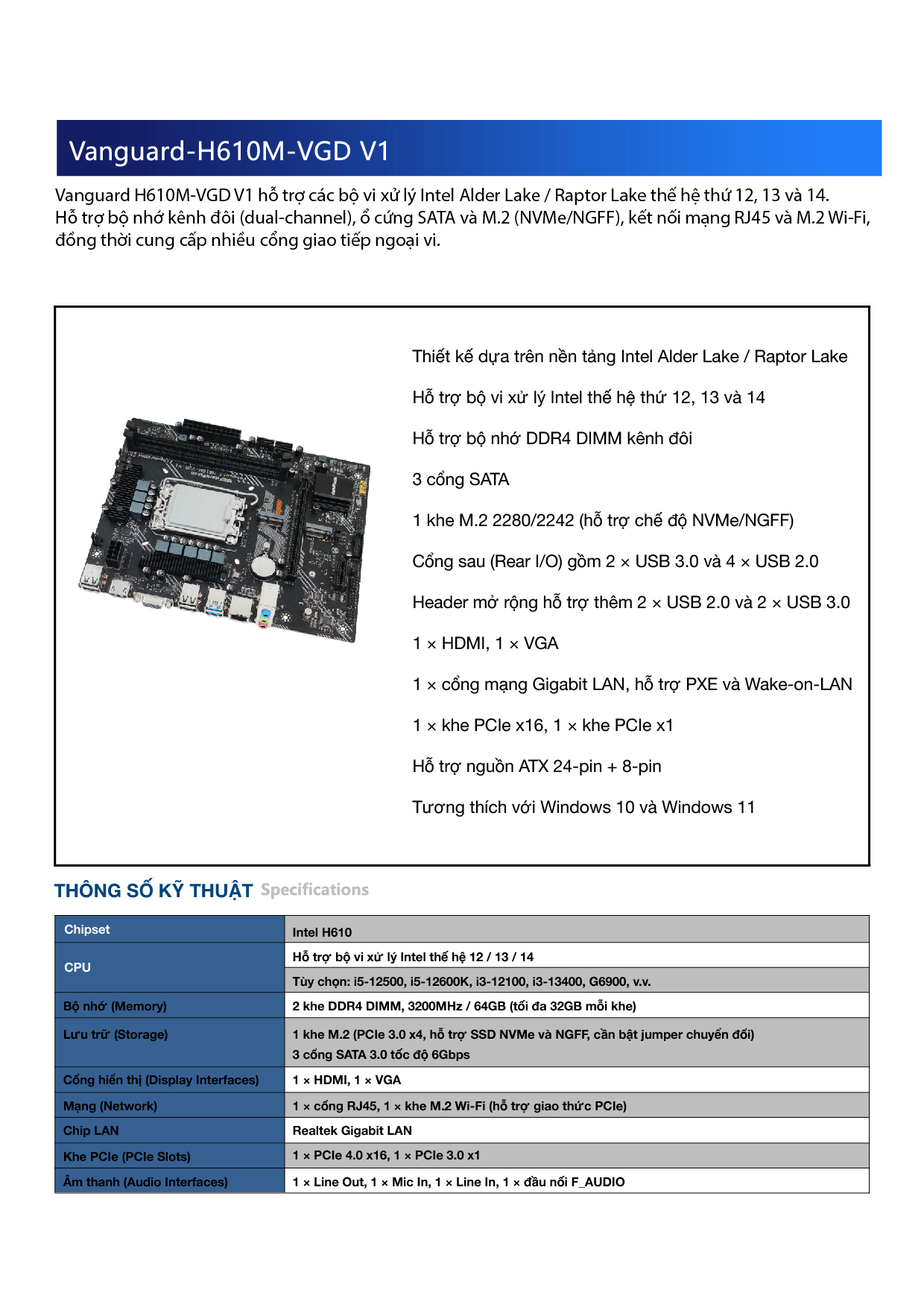 Vanguard-H610M-VGD V1

Vanguard H610M-VGD V1 hỗ trợ các bộ vi xử lý Intel Alder Lake / Raptor Lake thế hệ thứ 12, 13 và 14. Hỗ trợ bộ nhớ kênh đôi (dual-channel), ổ cứng SATA và M.2 (NVMe/NGFF), kết nối mạng RJ45 và M.2 Wi-Fi, đồng thời cung cấp nhiều cổng giao tiếp ngoại vi.

Thiết kế dựa trên nền tảng Intel Alder Lake / Raptor Lake

Hỗ trợ bộ vi xử lý Intel thế hệ thứ 12, 13 và 14

Hỗ trợ bộ nhớ DDR4 DIMM kênh đôi

3 cổng SATA

1 khe M.2 2280/2242 (hỗ trợ chế độ NVMe/NGFF)

Cổng sau (Rear I/O) gồm 2 × USB 3.0 và 4 × USB 2.0

Header mở rộng hỗ trợ thêm 2 × USB 2.0 và 2 × USB 3.0

1 × HDMI, 1 × VGA

1 × cổng mạng Gigabit LAN, hỗ trợ PXE và Wake-on-LAN

1 × khe PCIe x16, 1 × khe PCIe x1

Hỗ trợ nguồn ATX 24-pin + 8-pin

Tương thích với Windows 10 và Windows 11

THÔNG SỐ KỸ THUẬT Specifications

| Chipset | Intel H610 |
|---|---|
| CPU | Hỗ trợ bộ vi xử lý Intel thế hệ 12 / 13 / 14 |
| | Tùy chọn: i5-12500, i5-12600K, i3-12100, i3-13400, G6900, v.v. |
| Bộ nhớ (Memory) | 2 khe DDR4 DIMM, 3200MHz / 64GB (tối đa 32GB mỗi khe) |
| Lưu trữ (Storage) | 1 khe M.2 (PCIe 3.0 x4, hỗ trợ SSD NVMe và NGFF, cần bật jumper chuyển đổi) 3 cổng SATA 3.0 tốc độ 6Gbps |
| Cổng hiển thị (Display Interfaces) | 1 × HDMI, 1 × VGA |
| Mạng (Network) | 1 × cổng RJ45, 1 × khe M.2 Wi-Fi (hỗ trợ giao thức PCIe) |
| Chip LAN | Realtek Gigabit LAN |
| Khe PCIe (PCIe Slots) | 1 × PCIe 4.0 x16, 1 × PCIe 3.0 x1 |
| Âm thanh (Audio Interfaces) | 1 × Line Out, 1 × Mic In, 1 × Line In, 1 × đầu nối F_AUDIO |